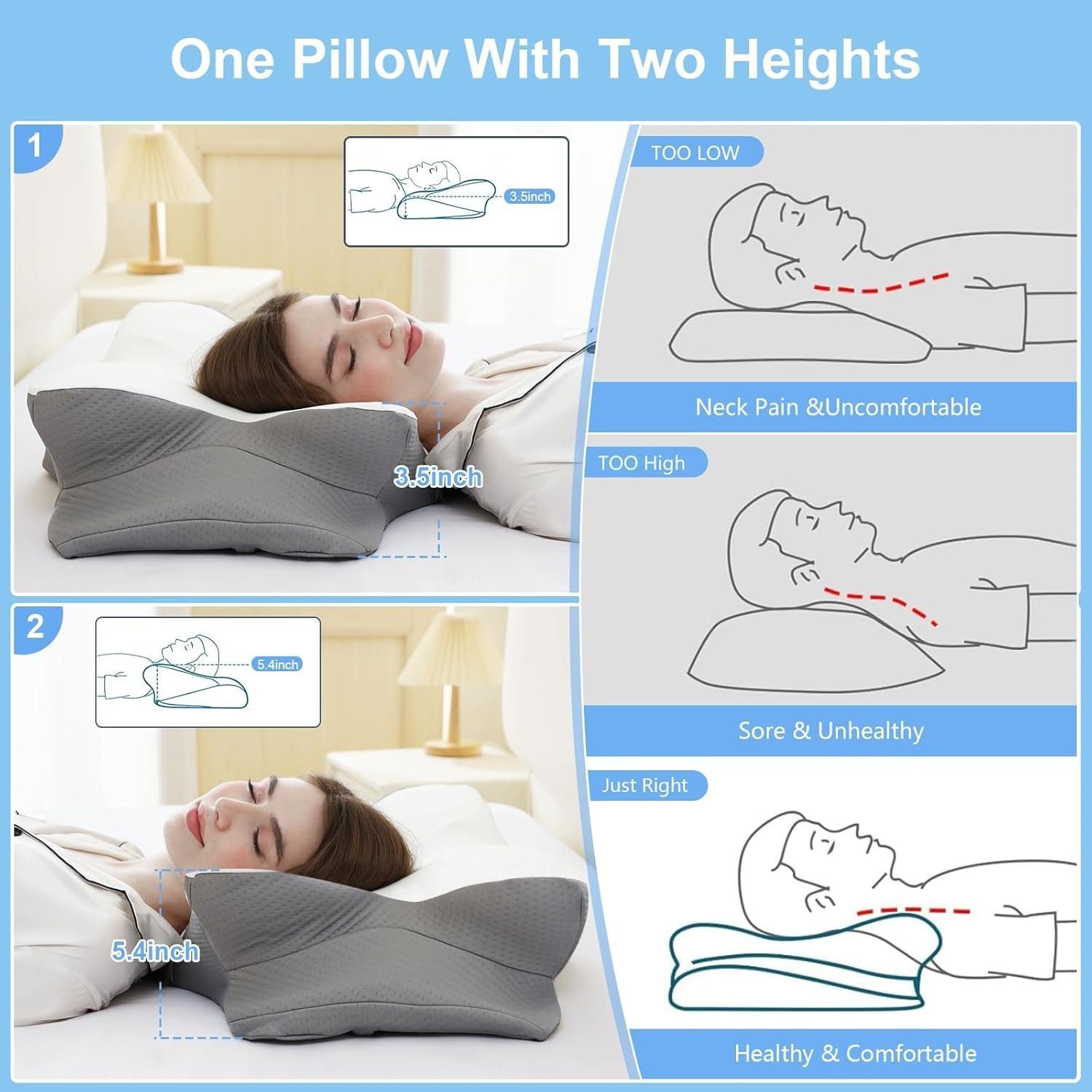 One Pillow With Two Heights

1

3.5inch

3.5inch

2

5.4inch

5.4inch

TOO LOW

Neck Pain &Uncomfortable

TOO High

Sore & Unhealthy

Just Right

Healthy & Comfortable