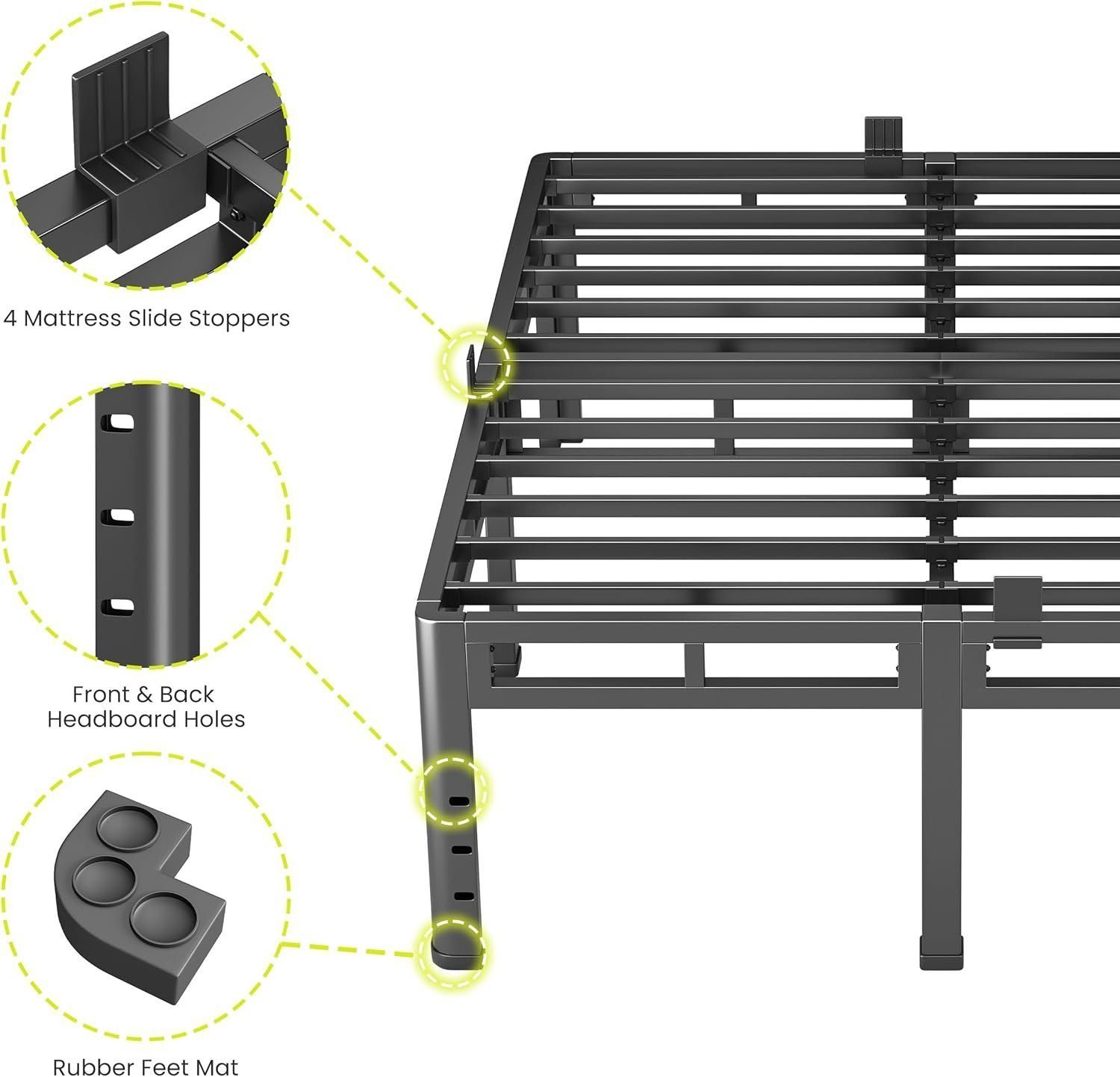 4 Mattress Slide Stoppers

Front & Back Headboard Holes

Rubber Feet Mat